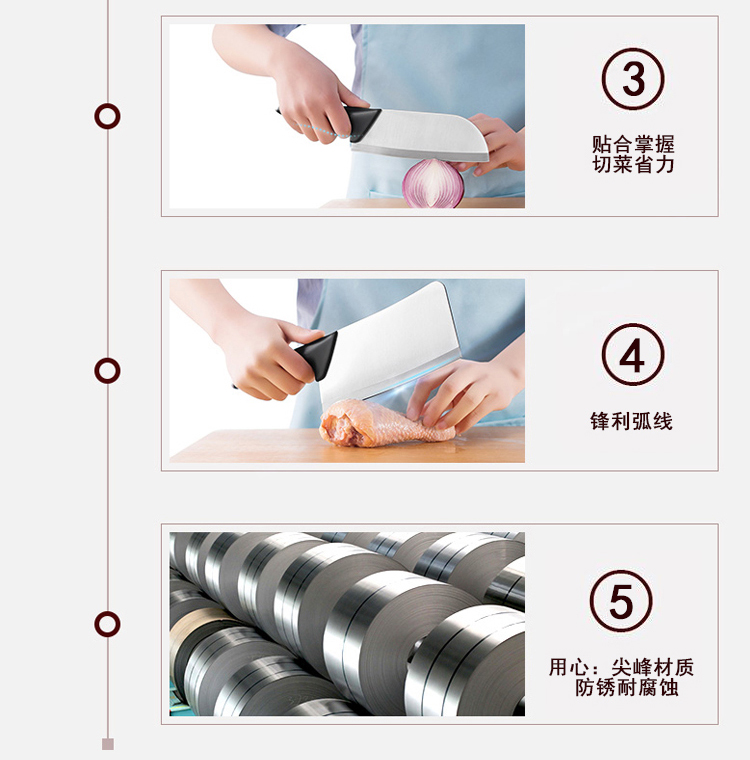 ③

贴合掌握
切菜省力

④

锋利弧线

⑤

用心：尖峰材质
防锈耐腐蚀