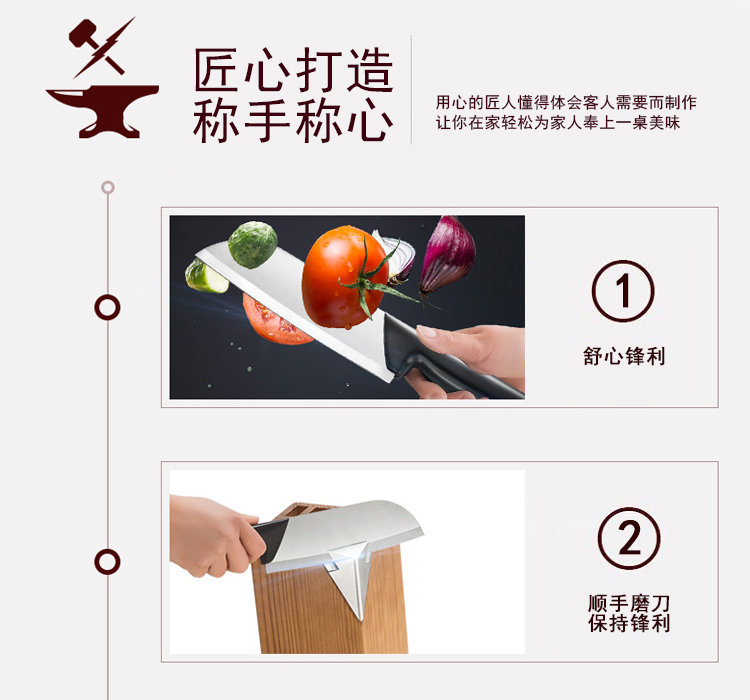 匠心打造
称手称心

用心的匠人懂得体会客人需要而制作
让你在家轻松为家人奉上一桌美味

①
舒心锋利

②
顺手磨刀
保持锋利