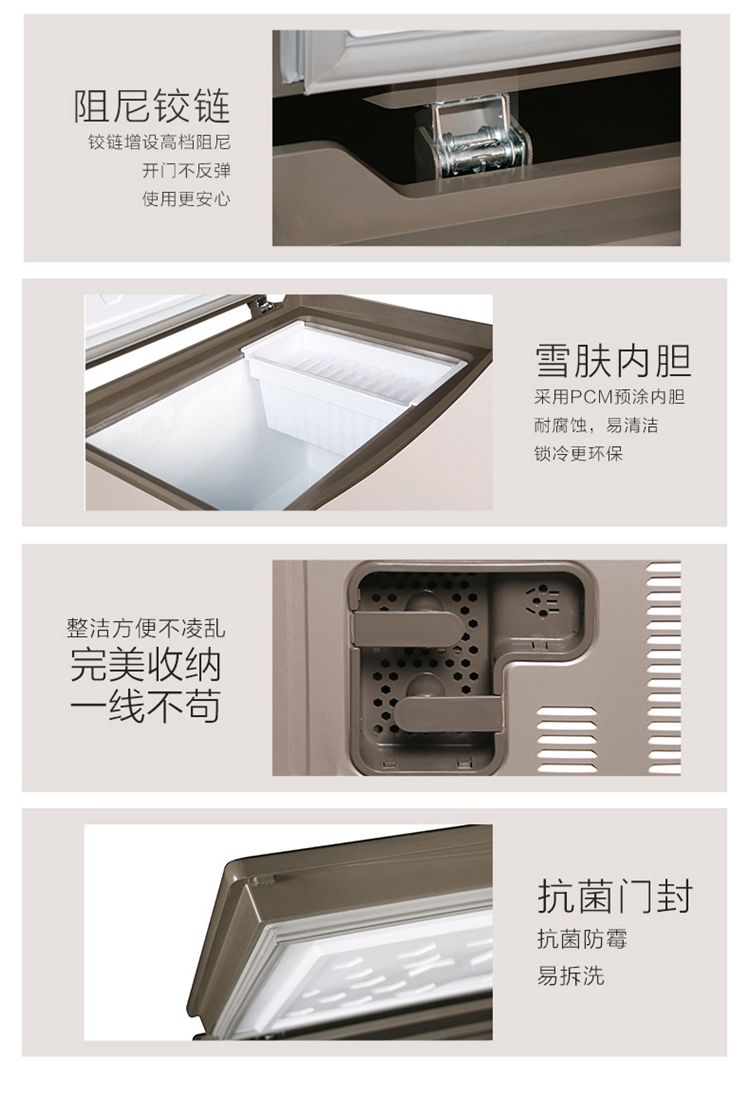 阻尼铰链
铰链增设高档阻尼
开门不反弹
使用更安心

雪肤内胆
采用PCM预涂内胆
耐腐蚀，易清洁
锁冷更环保

整洁方便不凌乱
完美收纳
一线不苟

抗菌门封
抗菌防霉
易拆洗